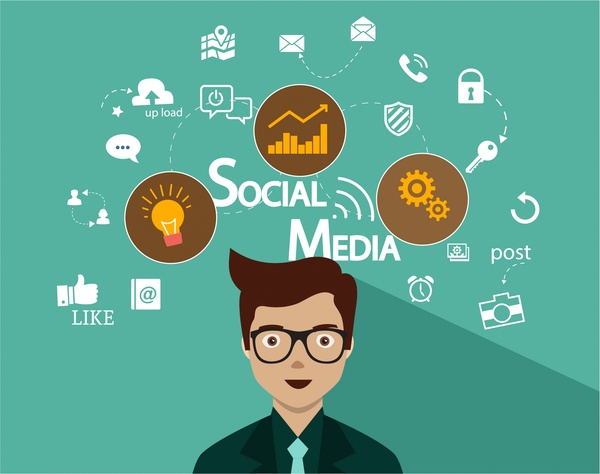 up load

SOCIAL
MEDIA

post

LIKE

@