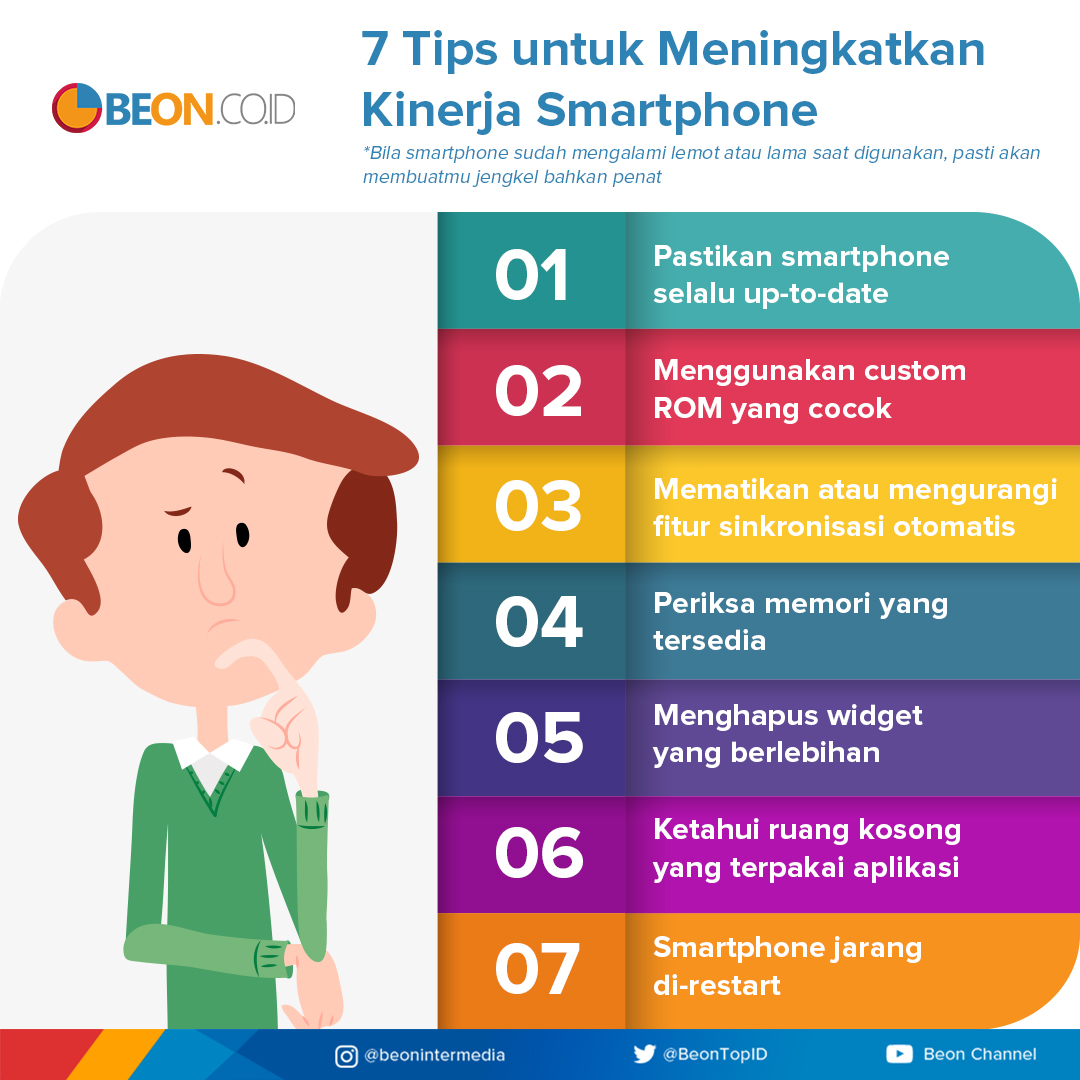 BEON.CO.ID

7 Tips untuk Meningkatkan Kinerja Smartphone

*Bila smartphone sudah mengalami lemot atau lama saat digunakan, pasti akan membuatmu jengkel bahkan penat

01 Pastikan smartphone selalu up-to-date

02 Menggunakan custom ROM yang cocok

03 Mematikan atau mengurangi fitur sinkronisasi otomatis

04 Periksa memori yang tersedia

05 Menghapus widget yang berlebihan

06 Ketahui ruang kosong yang terpakai aplikasi

07 Smartphone jarang di-restart

@beonintermedia @BeonTopID Beon Channel