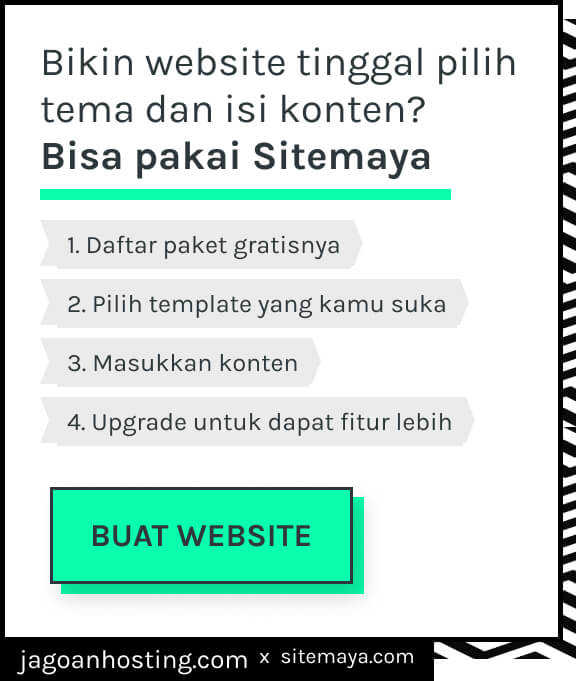 Bikin website tinggal pilih tema dan isi konten?
Bisa pakai Sitemaya

1. Daftar paket gratisnya

2. Pilih template yang kamu suka

3. Masukkan konten

4. Upgrade untuk dapat fitur lebih

BUAT WEBSITE

jagoanhosting.com x sitemaya.com